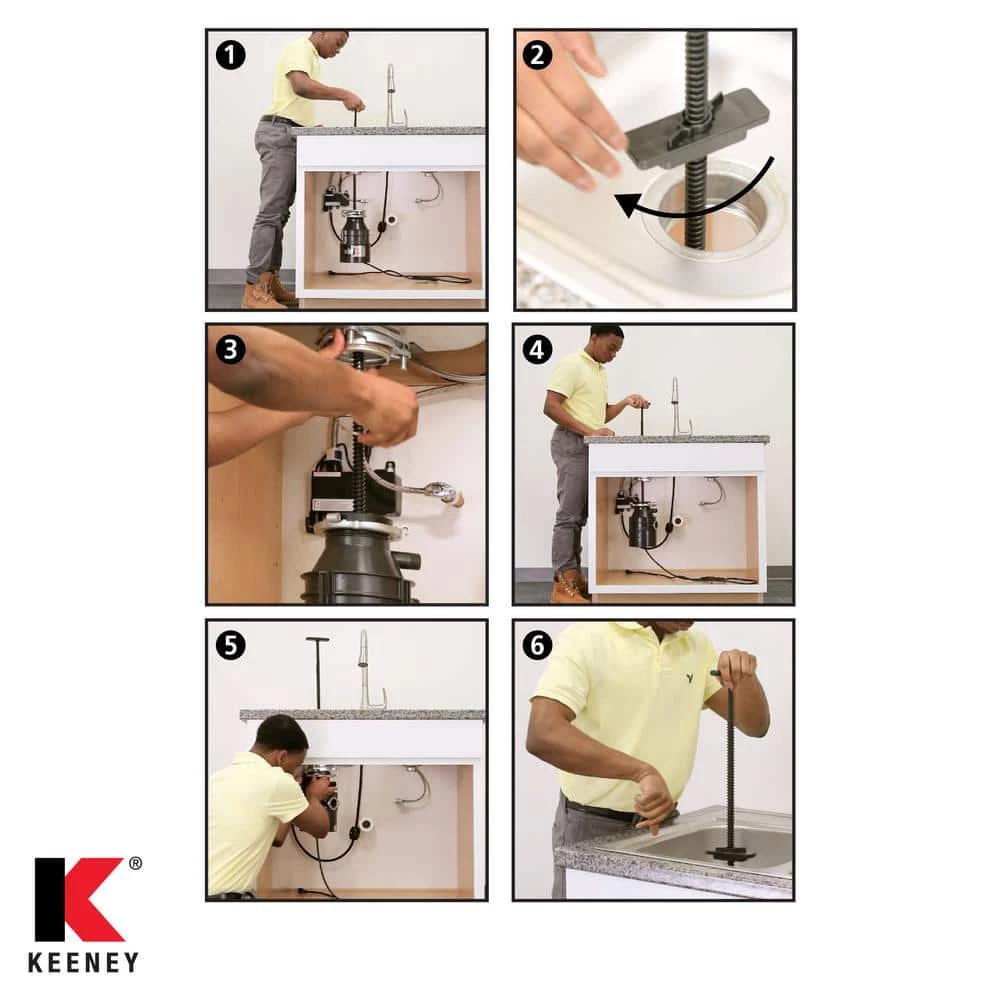 1

2

3

4

5

6

K®
KEENEY