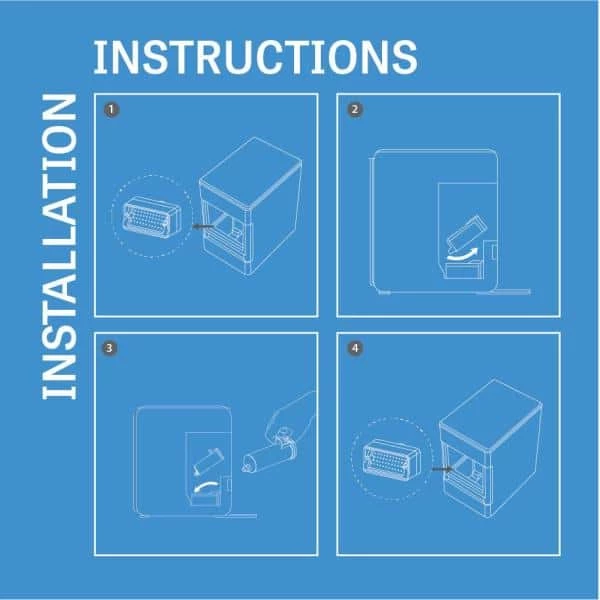 INSTALLATION

INSTRUCTIONS

1

2

3

4