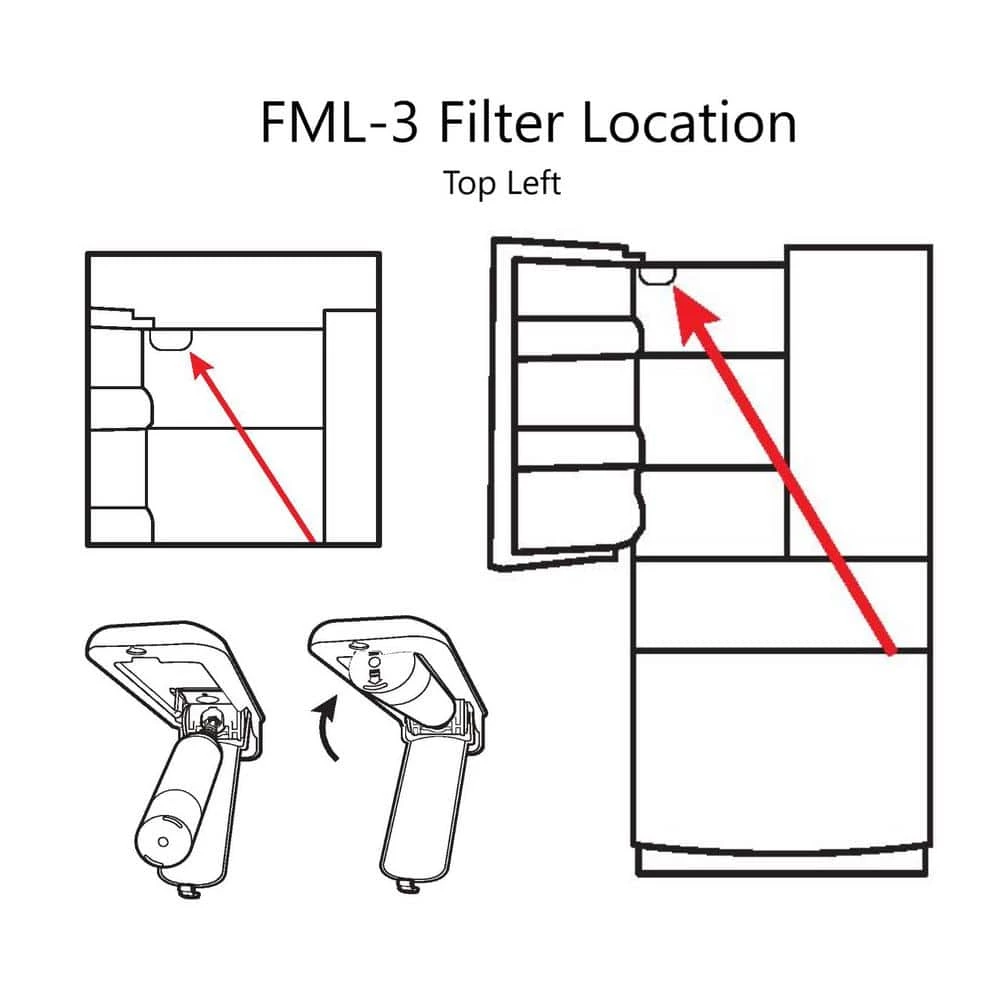 FML-3 Filter Location

Top Left